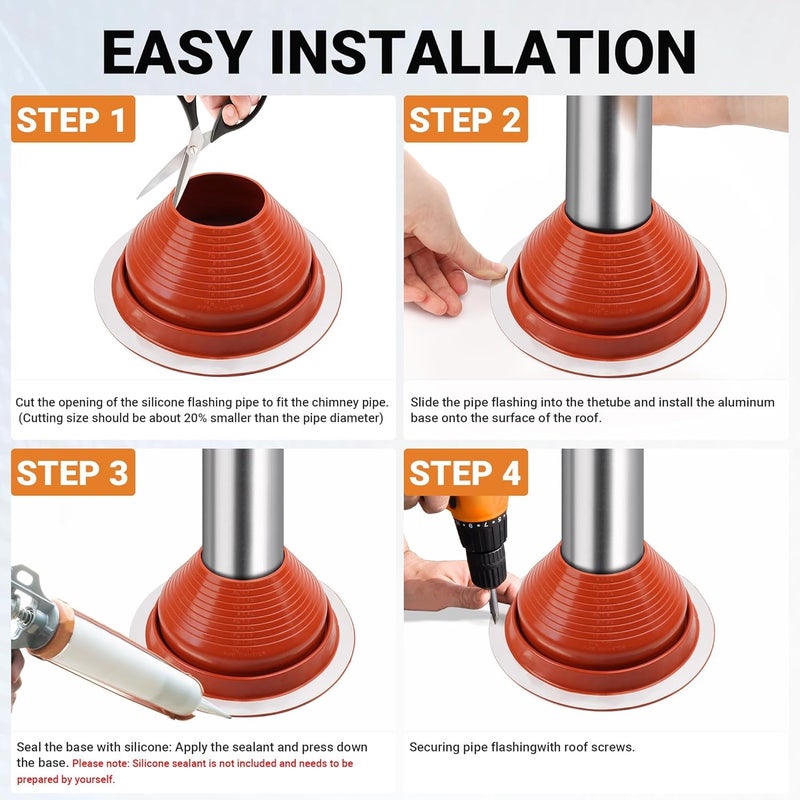 EASY INSTALLATION

STEP 1

Cut the opening of the silicone flashing pipe to fit the chimney pipe. (Cutting size should be about 20% smaller than the pipe diameter)

STEP 2

Slide the pipe flashing into the thetube and install the aluminum base onto the surface of the roof.

STEP 3

Seal the base with silicone: Apply the sealant and press down the base. Please note: Silicone sealant is not included and needs to be prepared by yourself.

STEP 4

Securing pipe flashingwith roof screws.